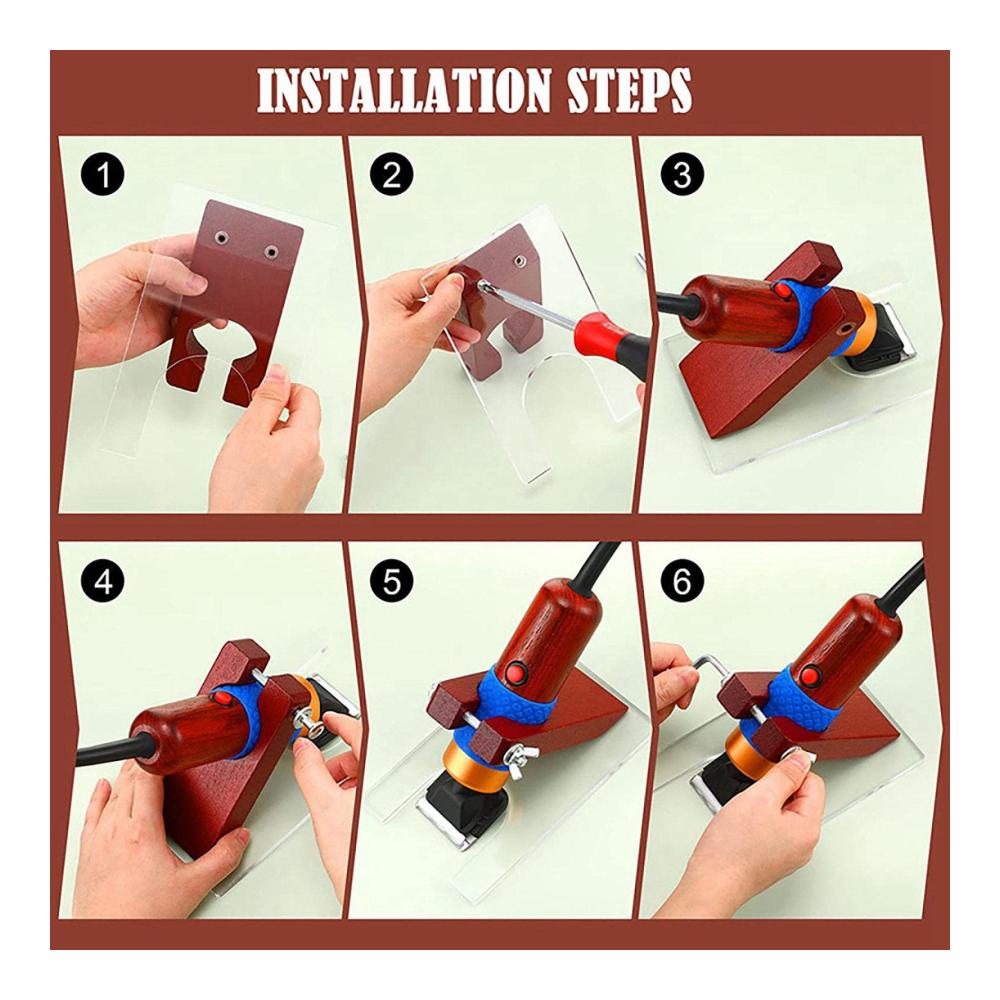 INSTALLATION STEPS

1

2

3

4

5

6