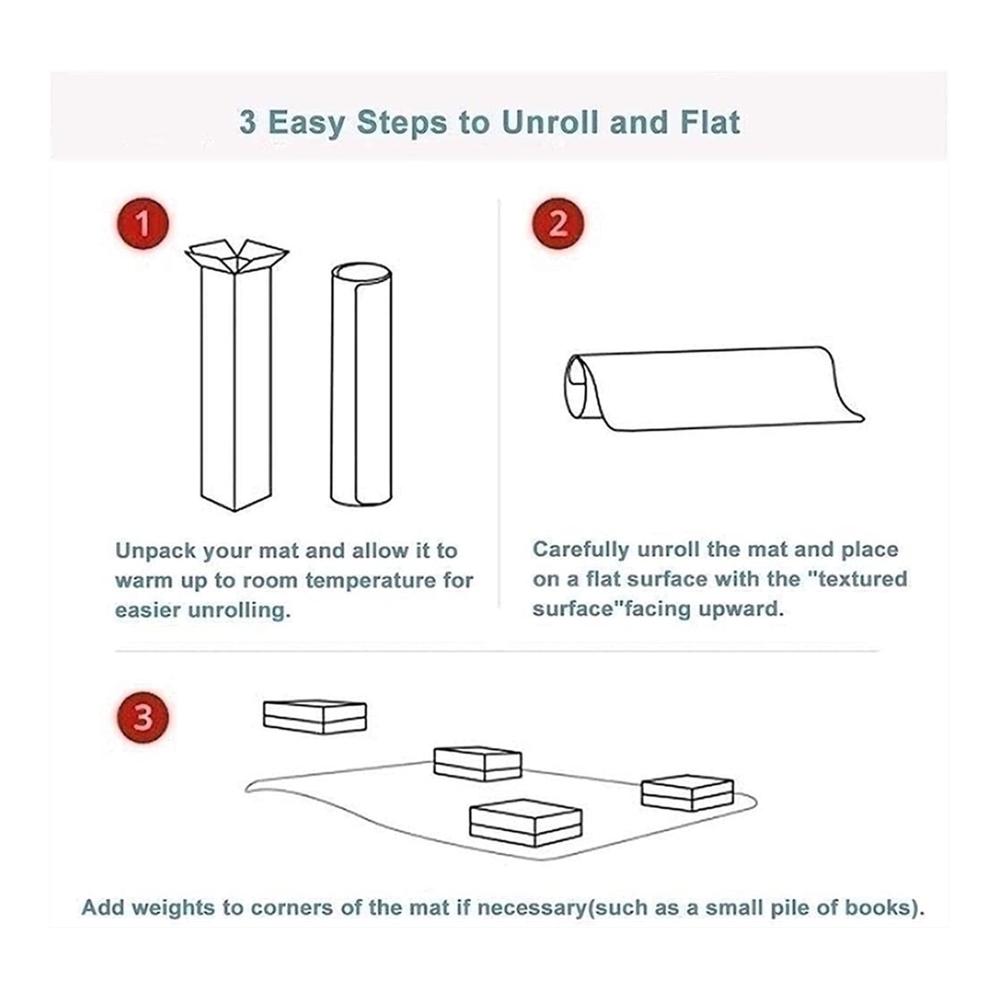 3 Easy Steps to Unroll and Flat

1

Unpack your mat and allow it to warm up to room temperature for easier unrolling.

2

Carefully unroll the mat and place on a flat surface with the "textured surface"facing upward.

3

Add weights to corners of the mat if necessary(such as a small pile of books).