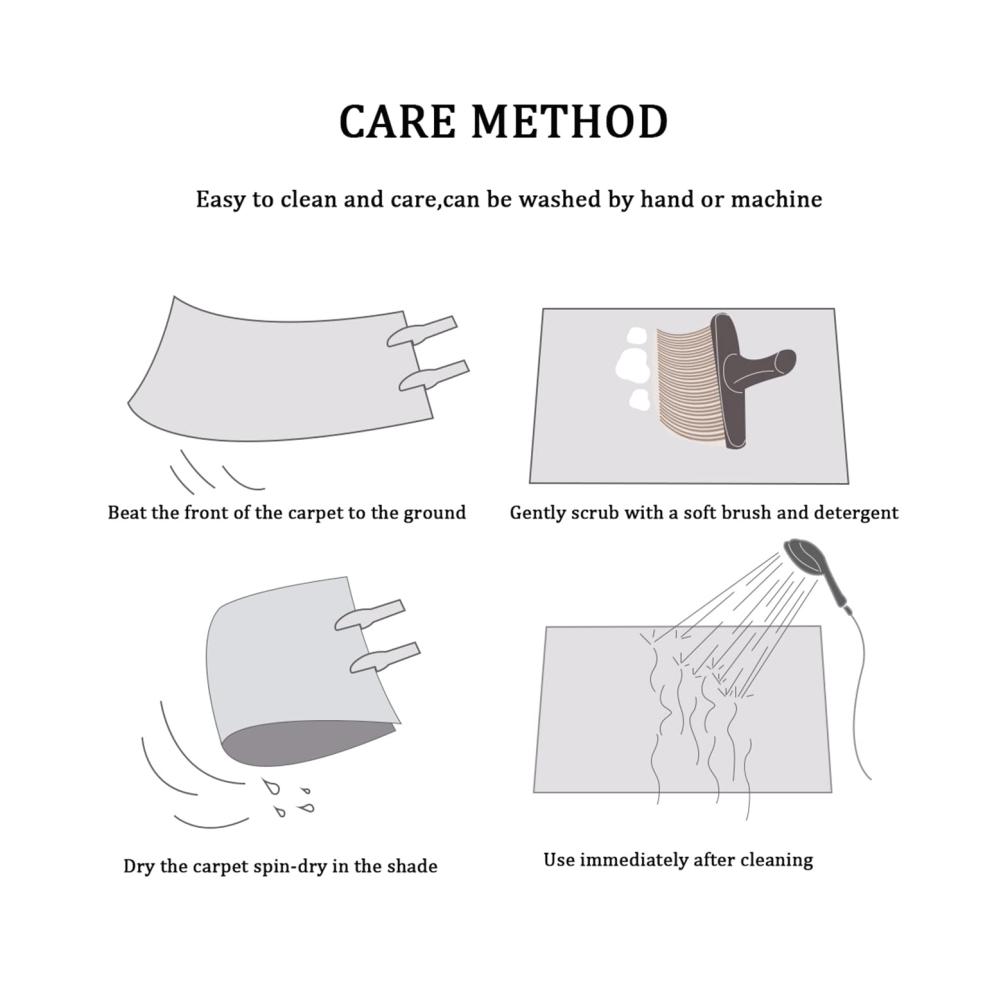 CARE METHOD

Easy to clean and care,can be washed by hand or machine

Beat the front of the carpet to the ground

Gently scrub with a soft brush and detergent

Dry the carpet spin-dry in the shade

Use immediately after cleaning