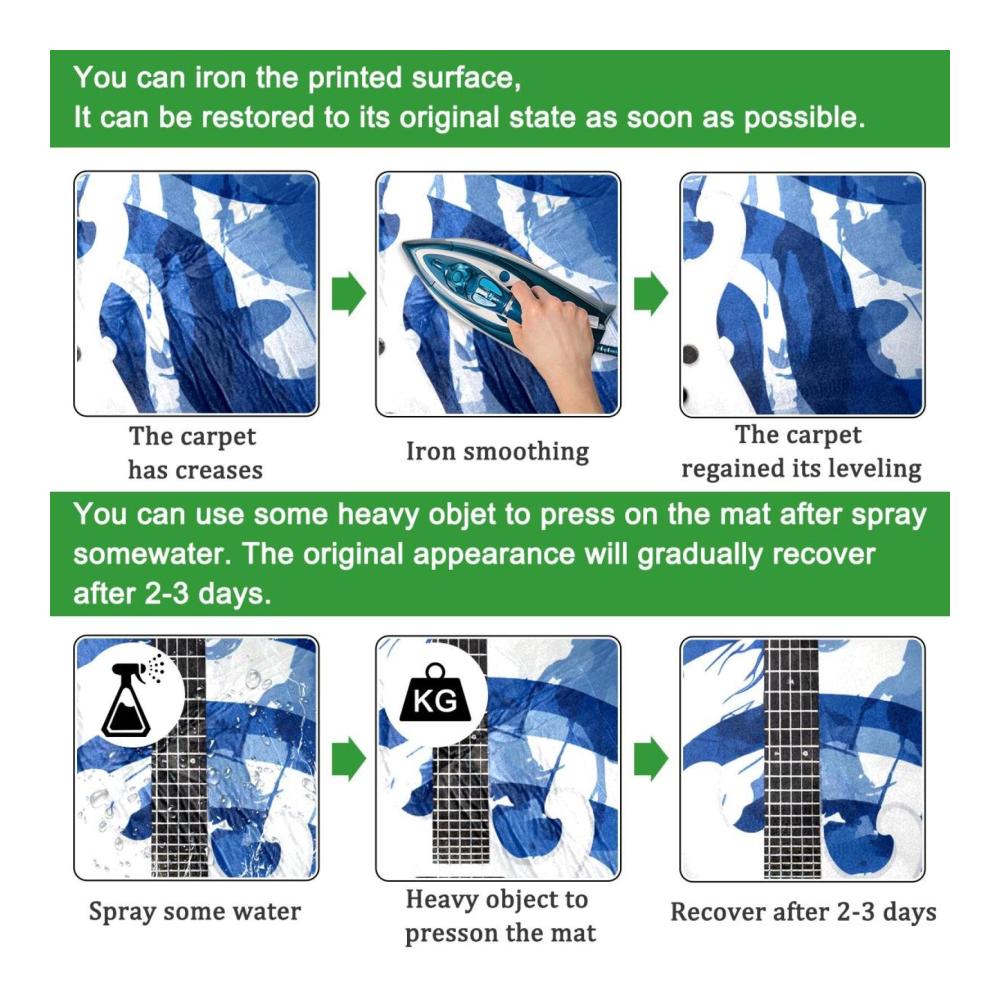 You can iron the printed surface,
It can be restored to its original state as soon as possible.

The carpet has creases

Iron smoothing

The carpet regained its leveling

You can use some heavy objet to press on the mat after spray somewater. The original appearance will gradually recover after 2-3 days.

KG

Spray some water

Heavy object to presson the mat

Recover after 2-3 days