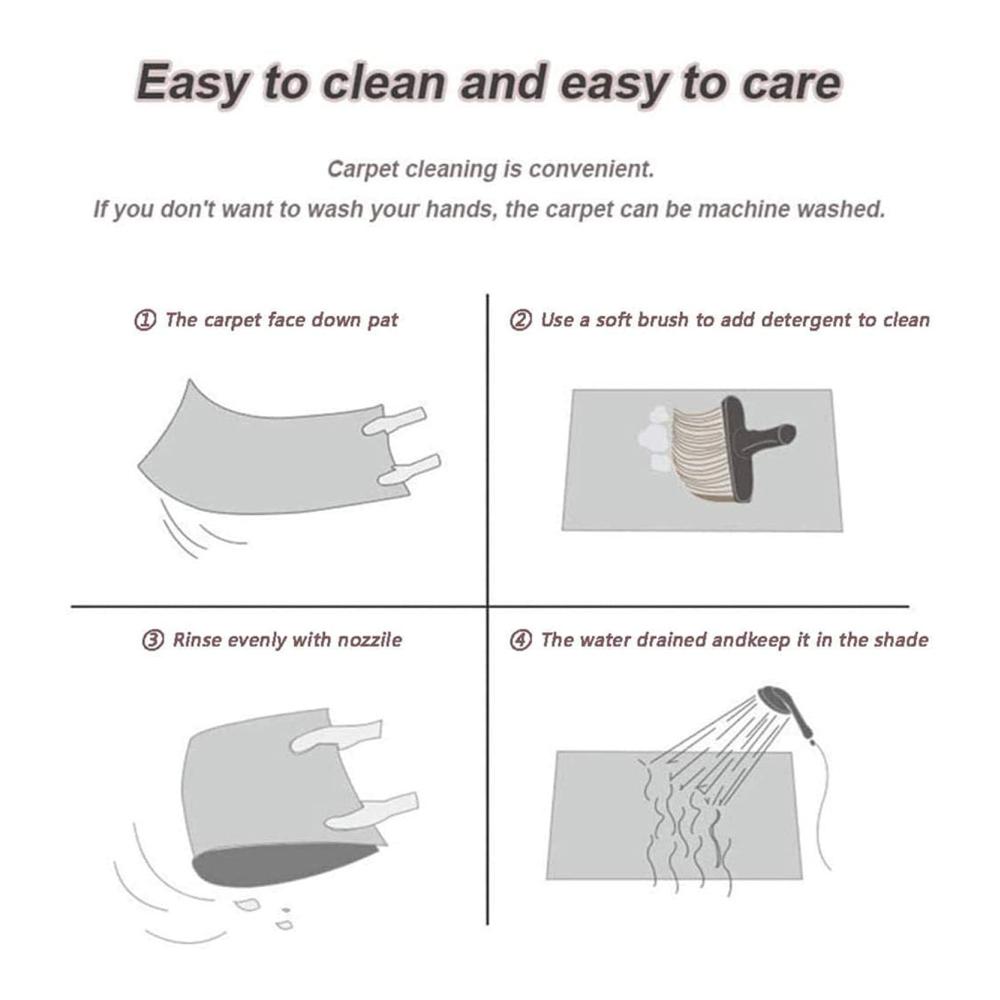 Easy to clean and easy to care

Carpet cleaning is convenient.
If you don't want to wash your hands, the carpet can be machine washed.

① The carpet face down pat

② Use a soft brush to add detergent to clean

③ Rinse evenly with nozzile

④ The water drained andkeep it in the shade