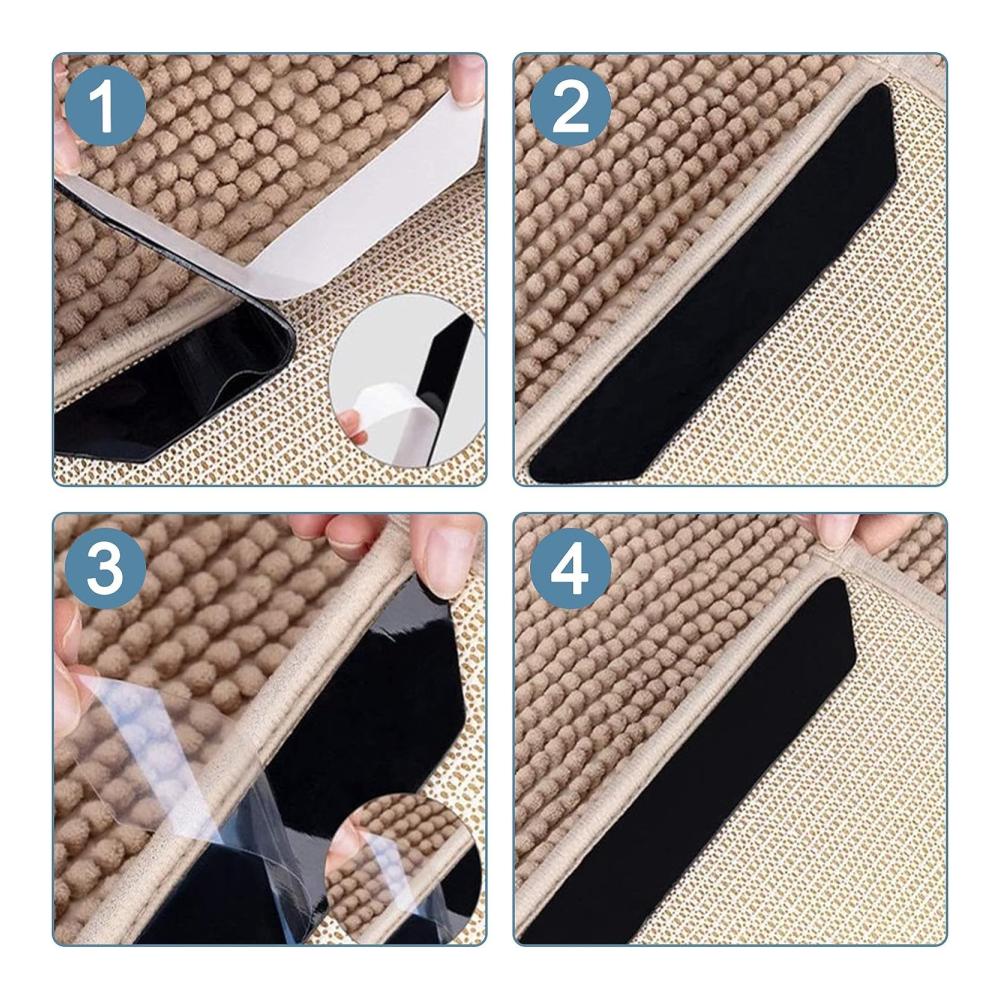 1
2
3
4