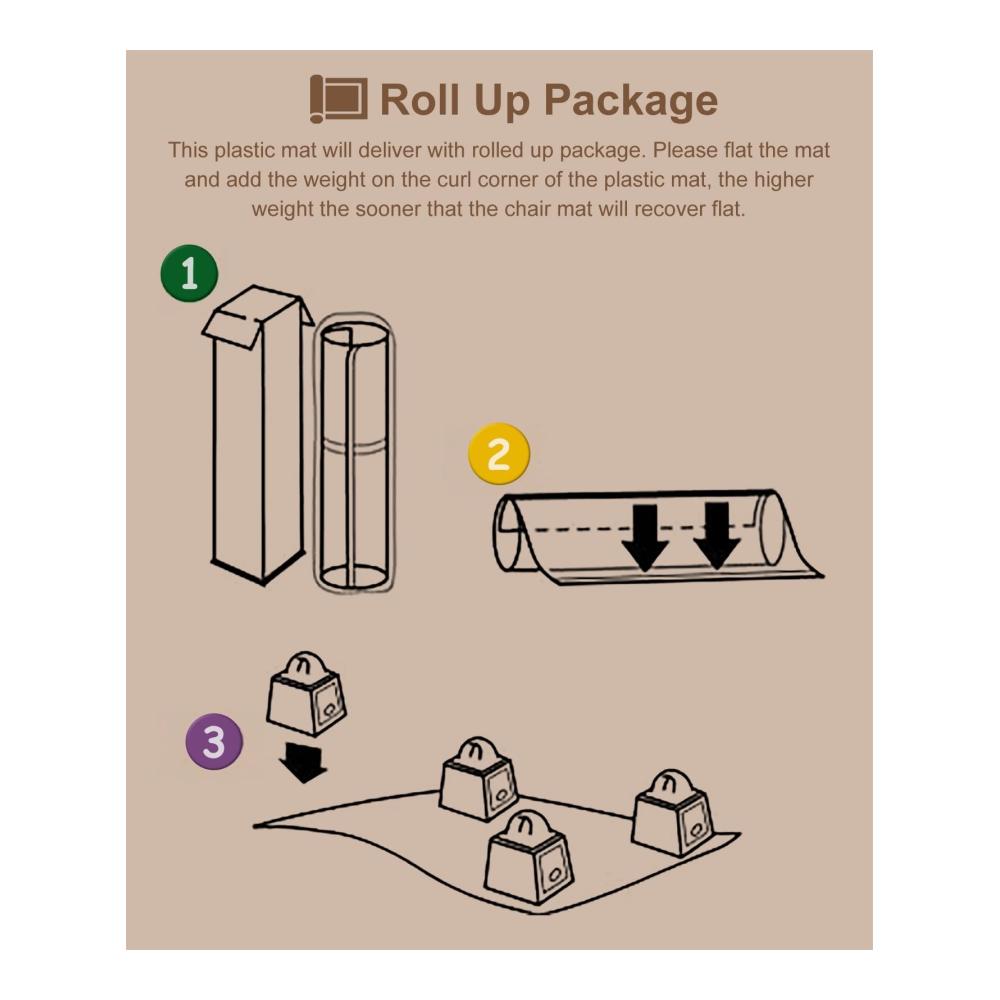 Roll Up Package

This plastic mat will deliver with rolled up package. Please flat the mat and add the weight on the curl corner of the plastic mat, the higher weight the sooner that the chair mat will recover flat.

1

2

3