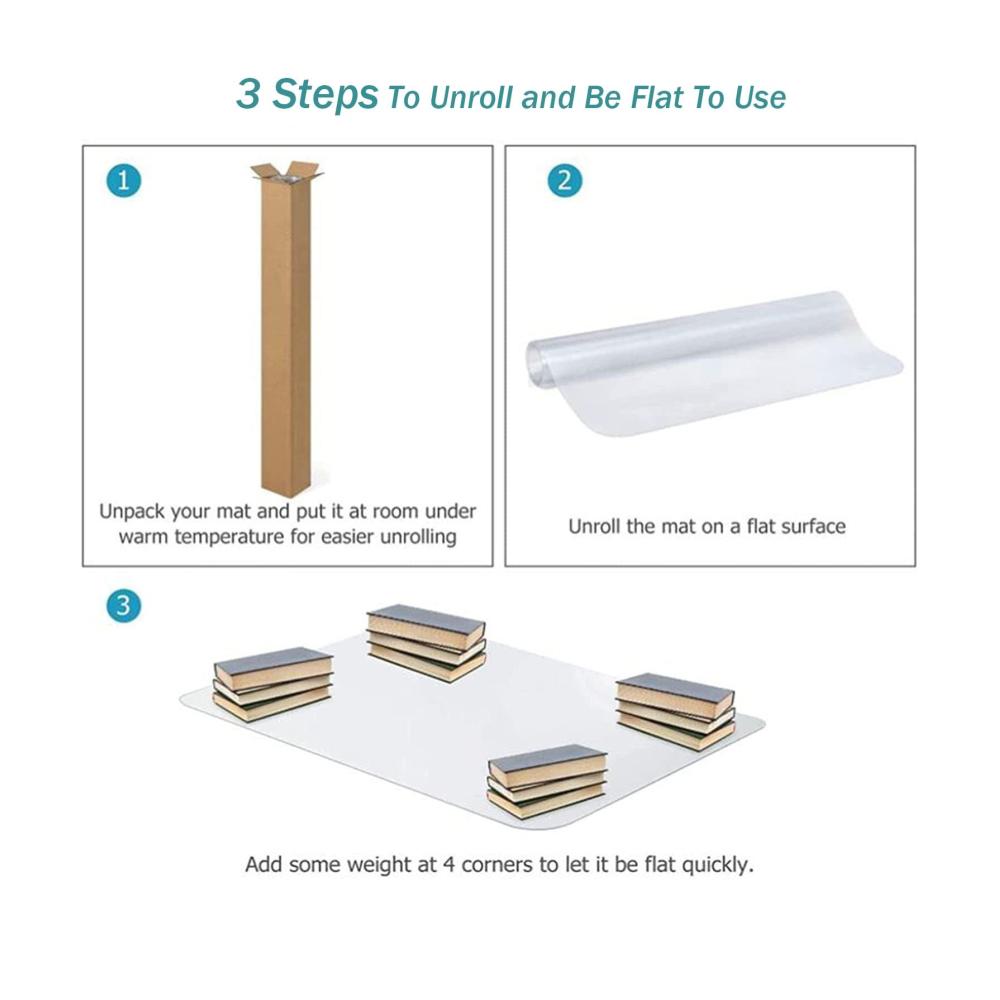 3 Steps To Unroll and Be Flat To Use

1

Unpack your mat and put it at room under warm temperature for easier unrolling

2

Unroll the mat on a flat surface

3

Add some weight at 4 corners to let it be flat quickly.