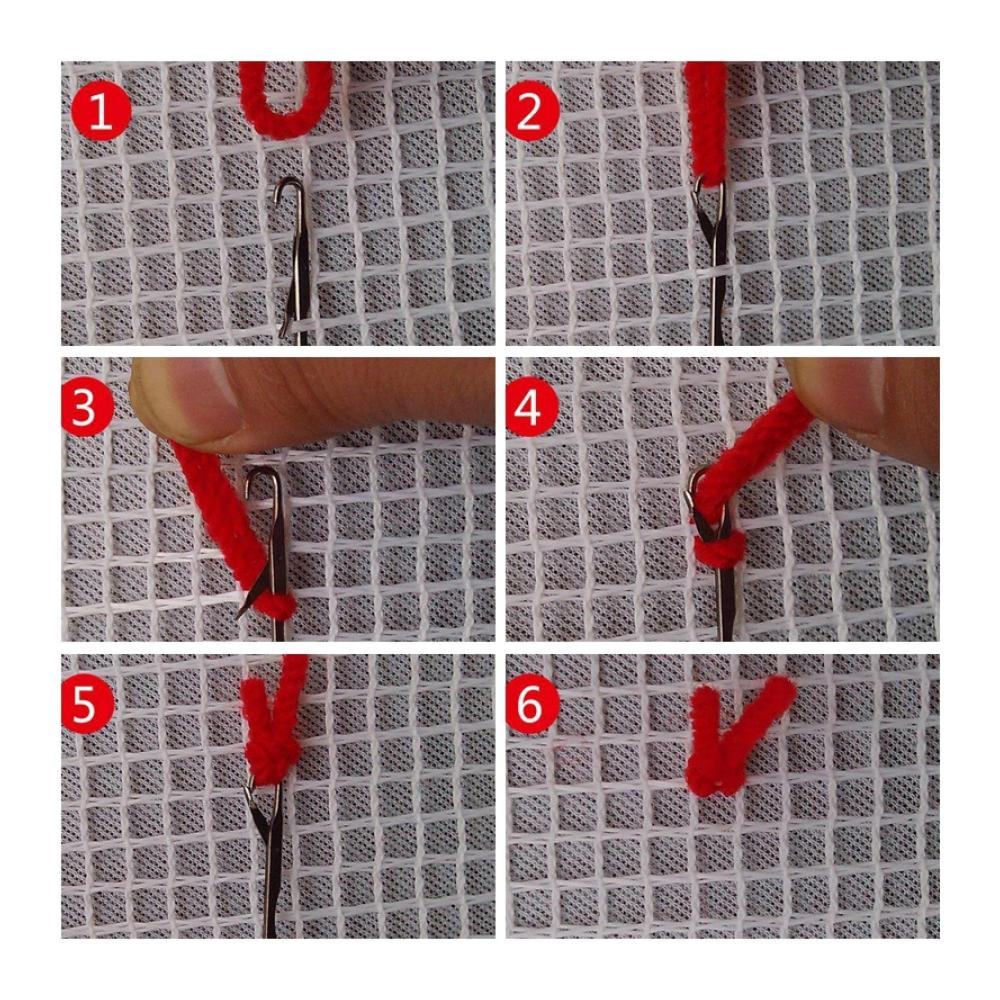 1

2

3

4

5

6