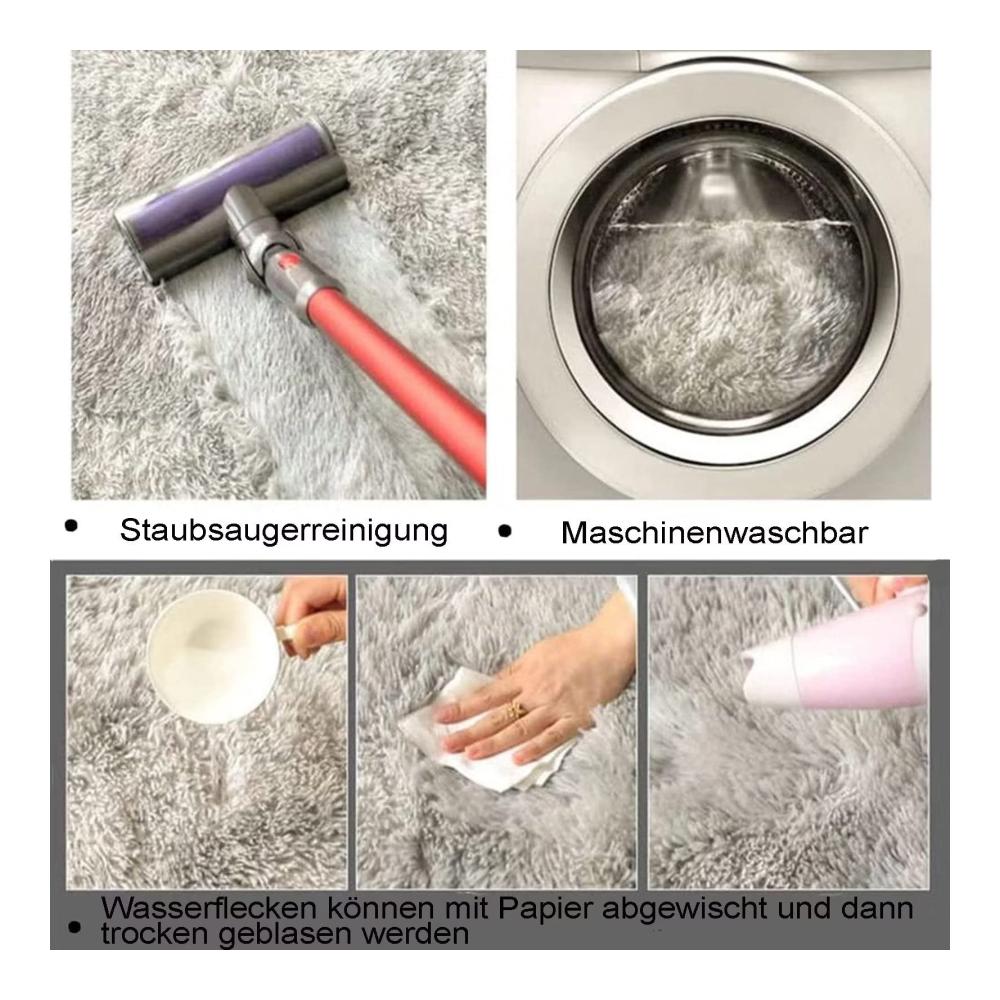 • Staubsaugerreinigung • Maschinenwaschbar

• Wasserflecken können mit Papier abgewischt und dann trocken geblasen werden