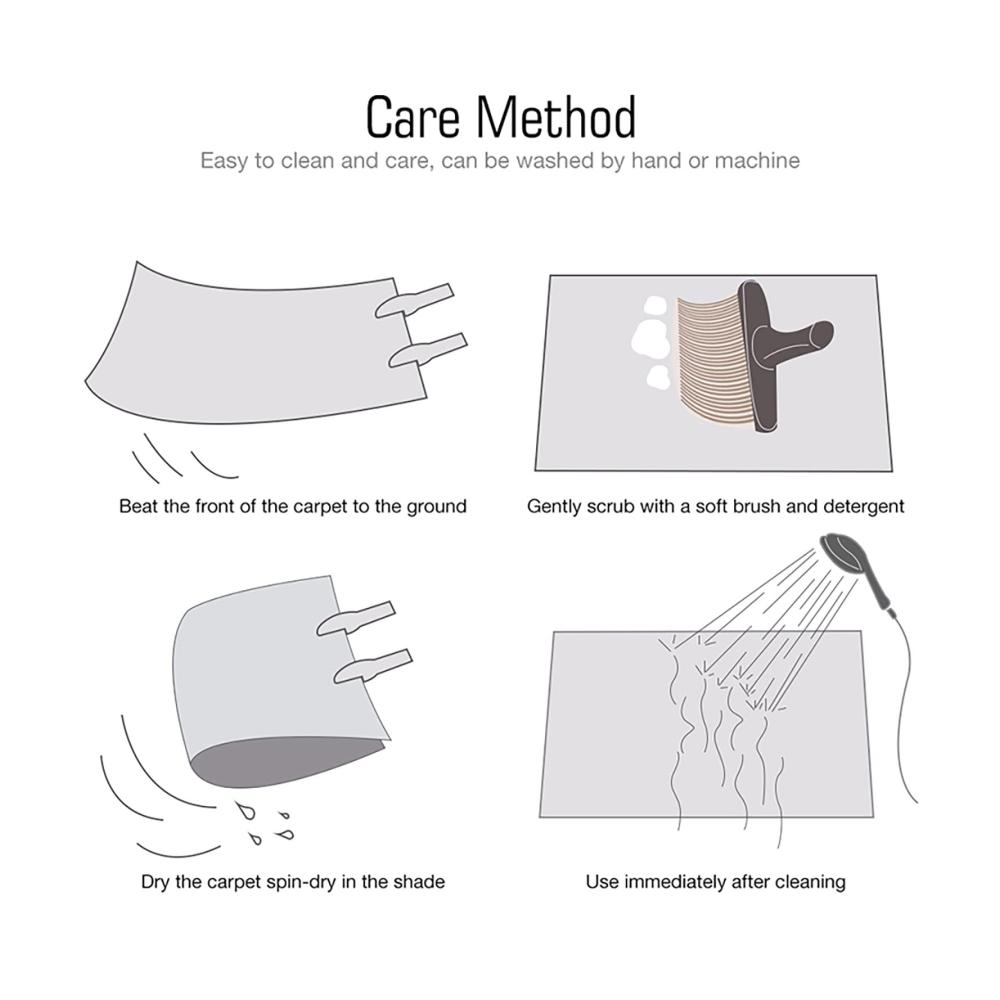 Care Method

Easy to clean and care, can be washed by hand or machine

Beat the front of the carpet to the ground

Gently scrub with a soft brush and detergent

Dry the carpet spin-dry in the shade

Use immediately after cleaning