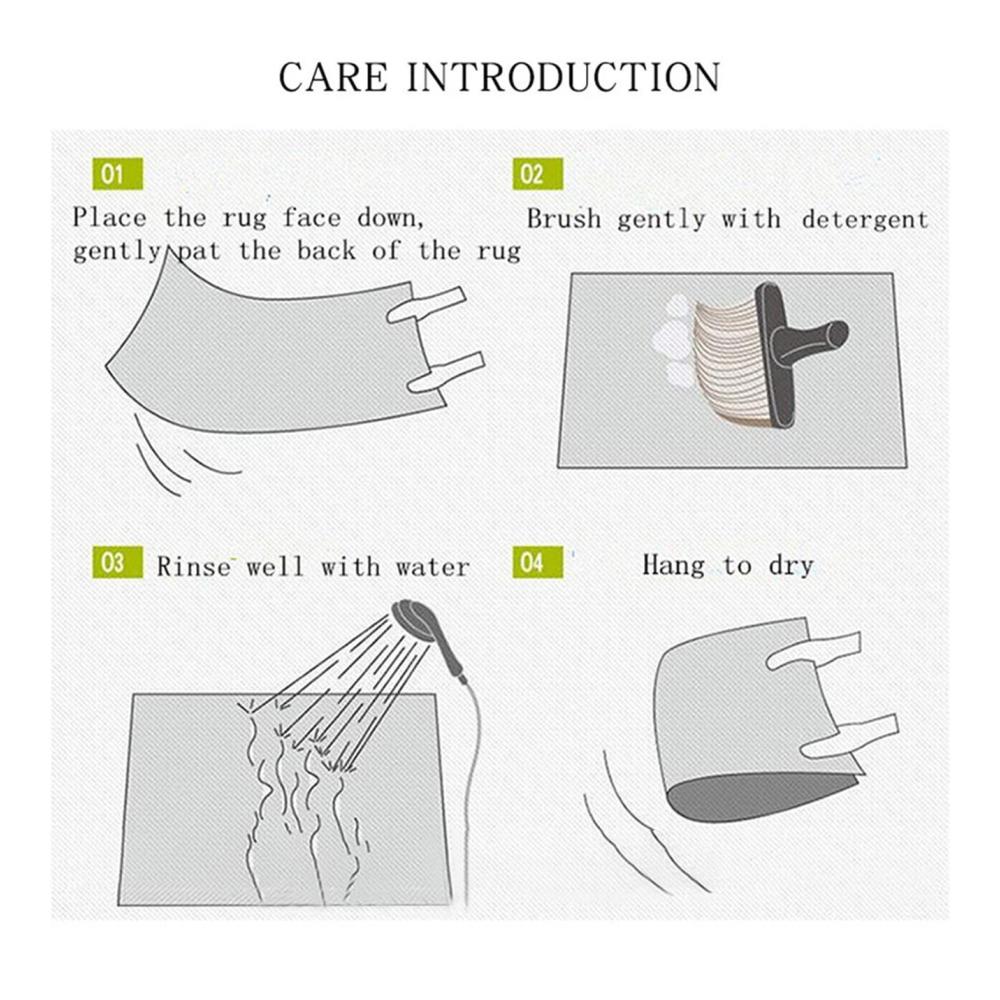 CARE INTRODUCTION

01
Place the rug face down, gently pat the back of the rug

02
Brush gently with detergent

03
Rinse well with water

04
Hang to dry