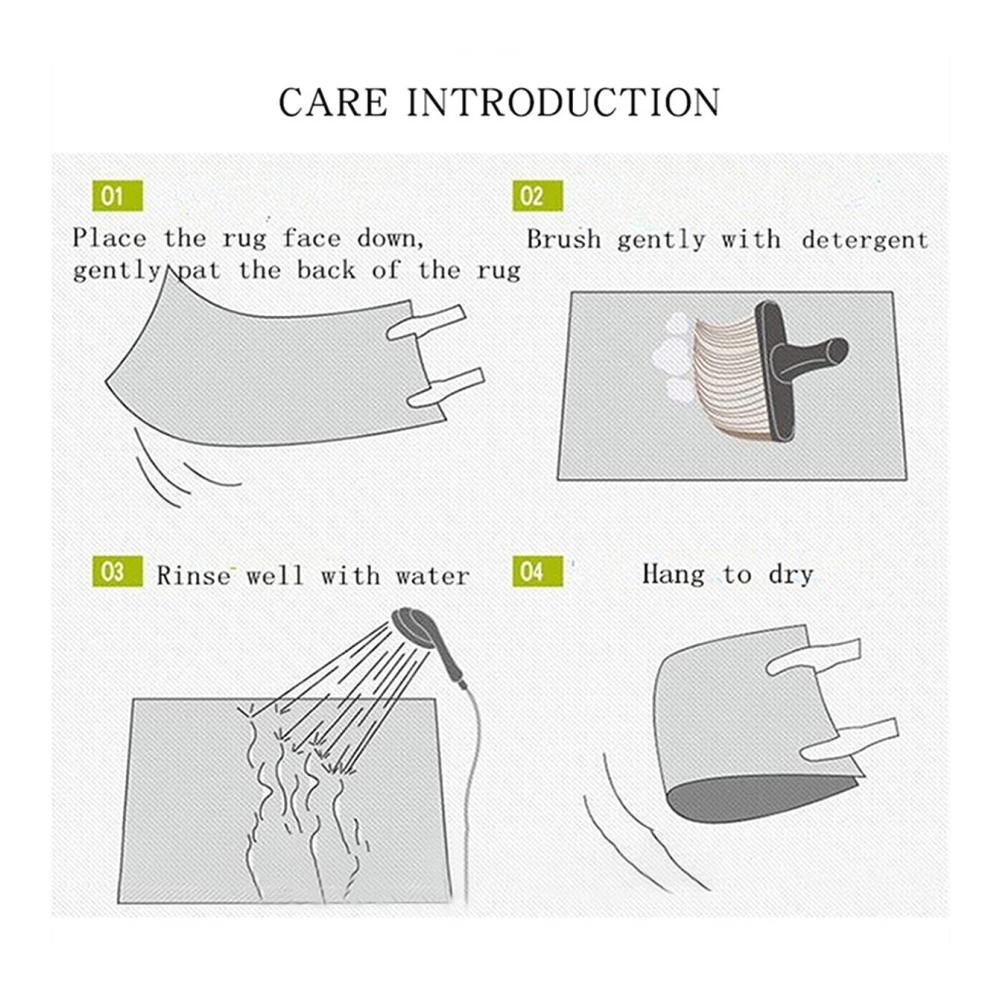 CARE INTRODUCTION

01
Place the rug face down, gently pat the back of the rug

02
Brush gently with detergent

03
Rinse well with water

04
Hang to dry