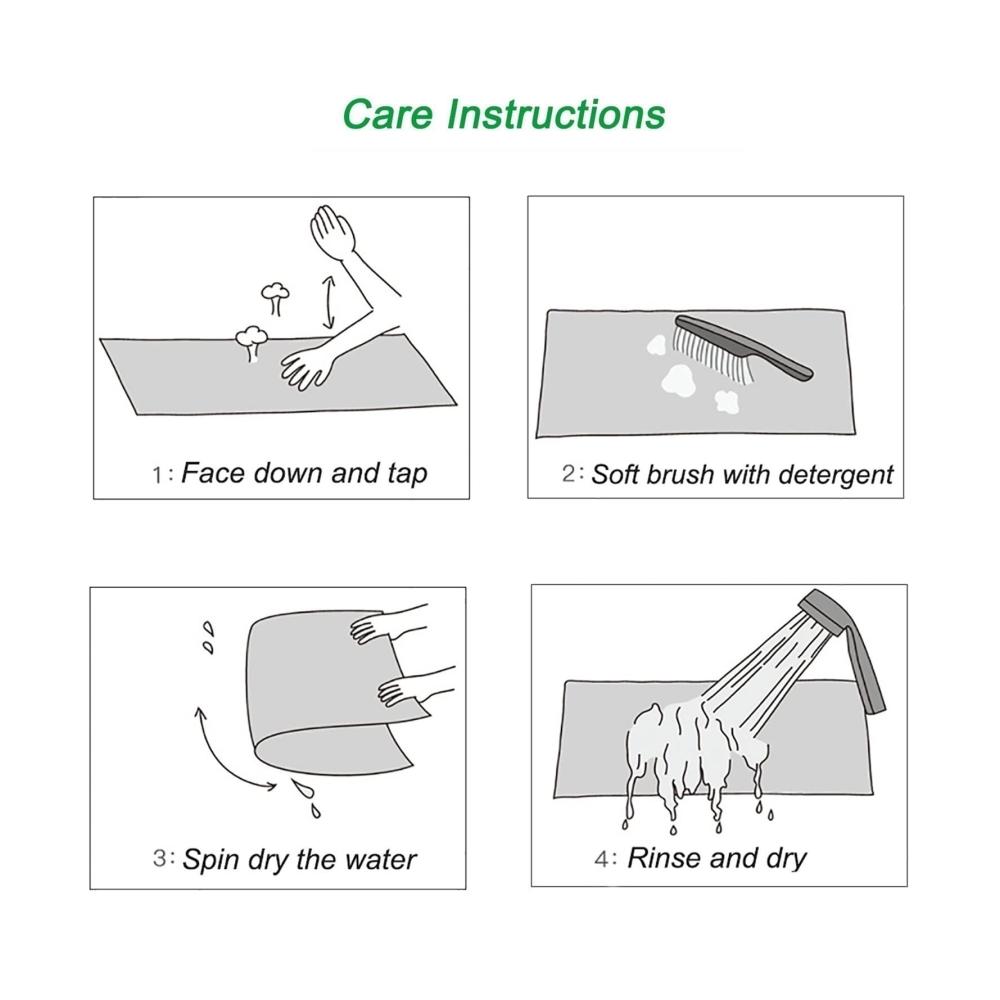 Care Instructions

1: Face down and tap

2: Soft brush with detergent

3: Spin dry the water

4: Rinse and dry