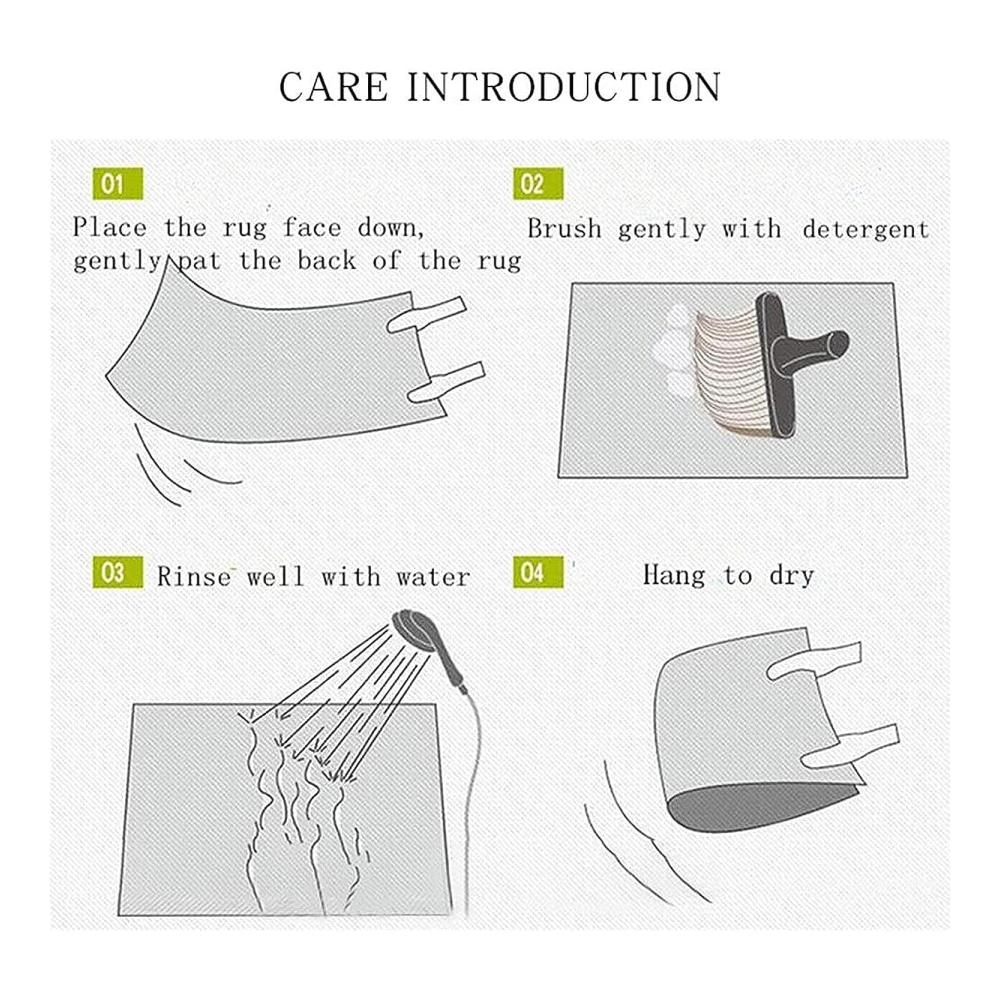 CARE INTRODUCTION

01
Place the rug face down, gently pat the back of the rug

02
Brush gently with detergent

03 Rinse well with water

04 Hang to dry