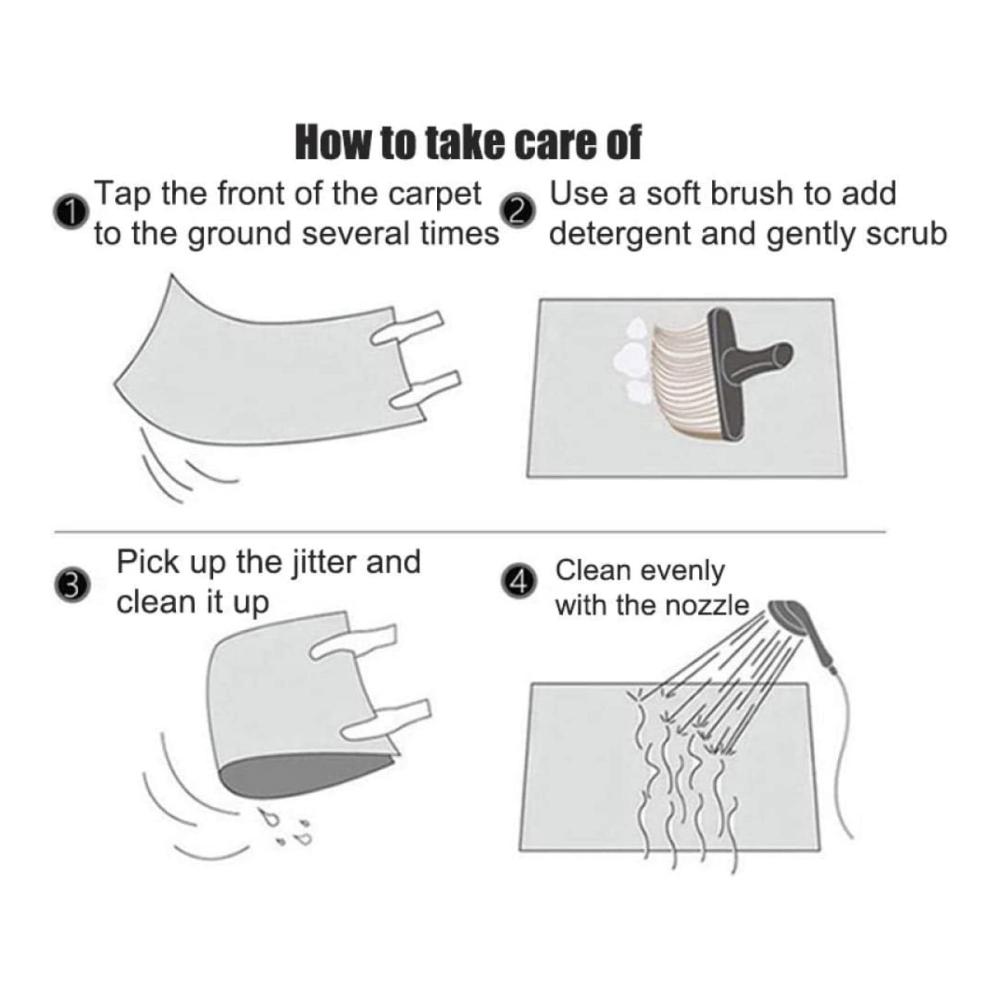 How to take care of

1 Tap the front of the carpet to the ground several times

2 Use a soft brush to add detergent and gently scrub

3 Pick up the jitter and clean it up

4 Clean evenly with the nozzle