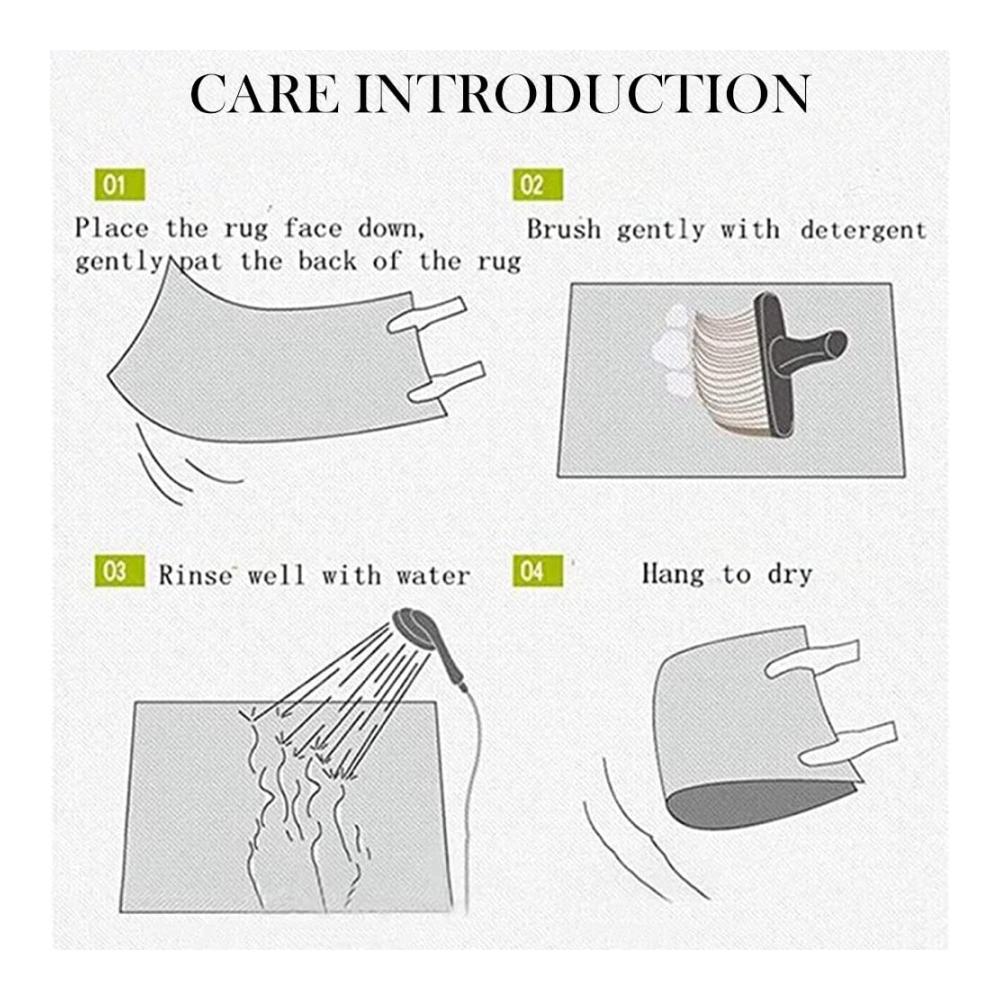 CARE INTRODUCTION

01
Place the rug face down, gently pat the back of the rug

02
Brush gently with detergent

03 Rinse well with water

04 Hang to dry