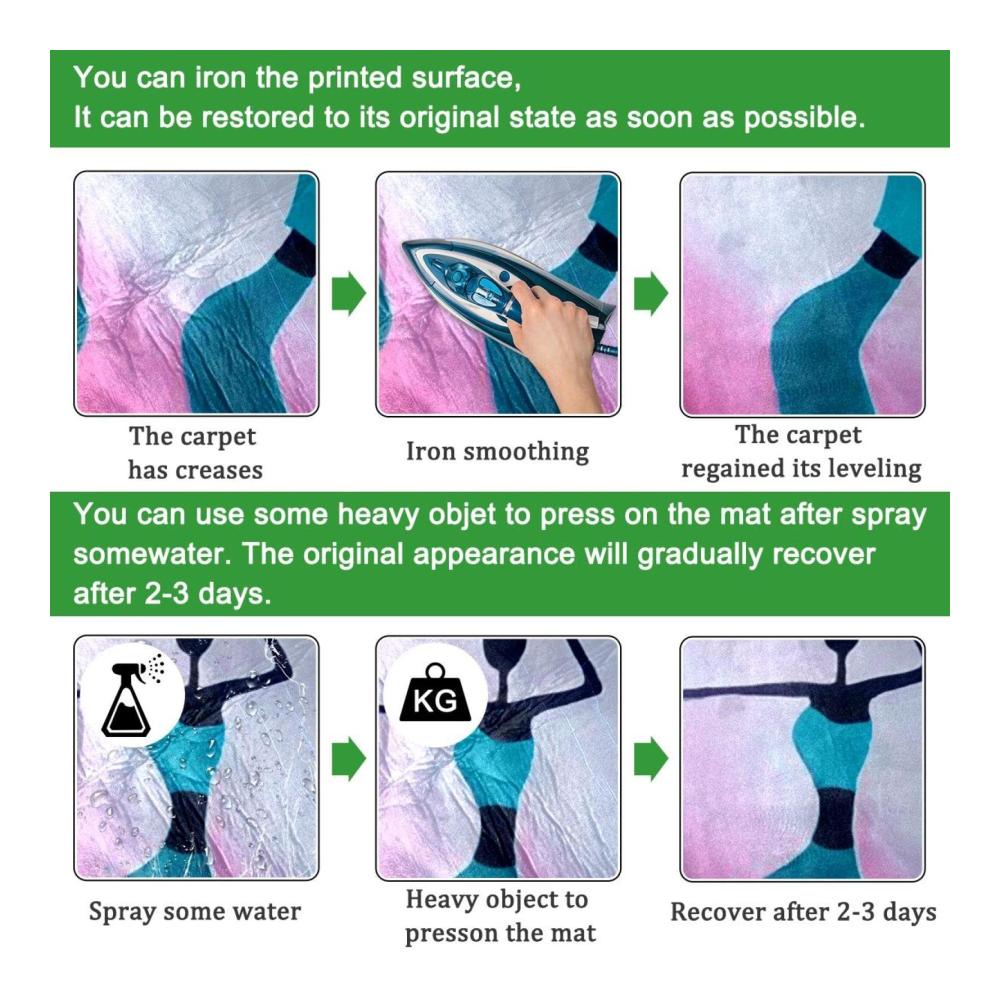 You can iron the printed surface,
It can be restored to its original state as soon as possible.

The carpet has creases

Iron smoothing

The carpet regained its leveling

You can use some heavy objet to press on the mat after spray somewater. The original appearance will gradually recover after 2-3 days.

KG

Spray some water

Heavy object to presson the mat

Recover after 2-3 days