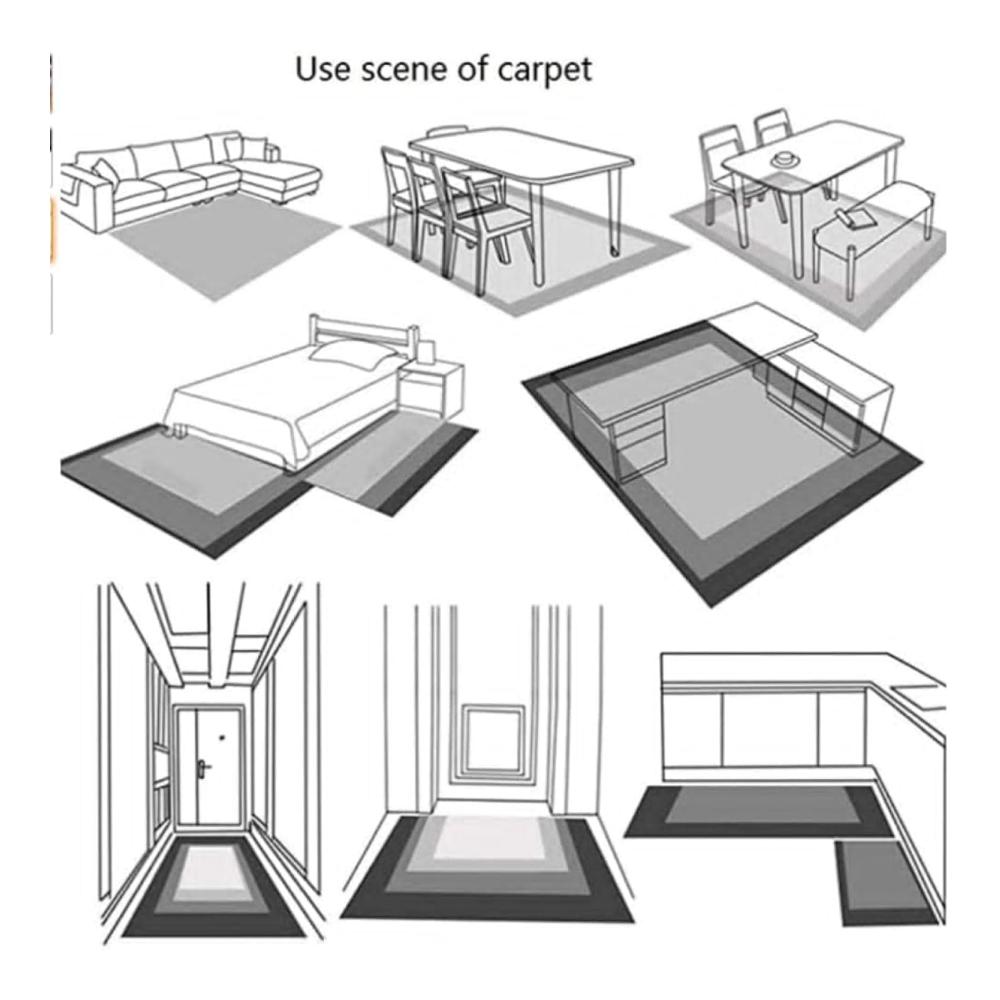 Use scene of carpet