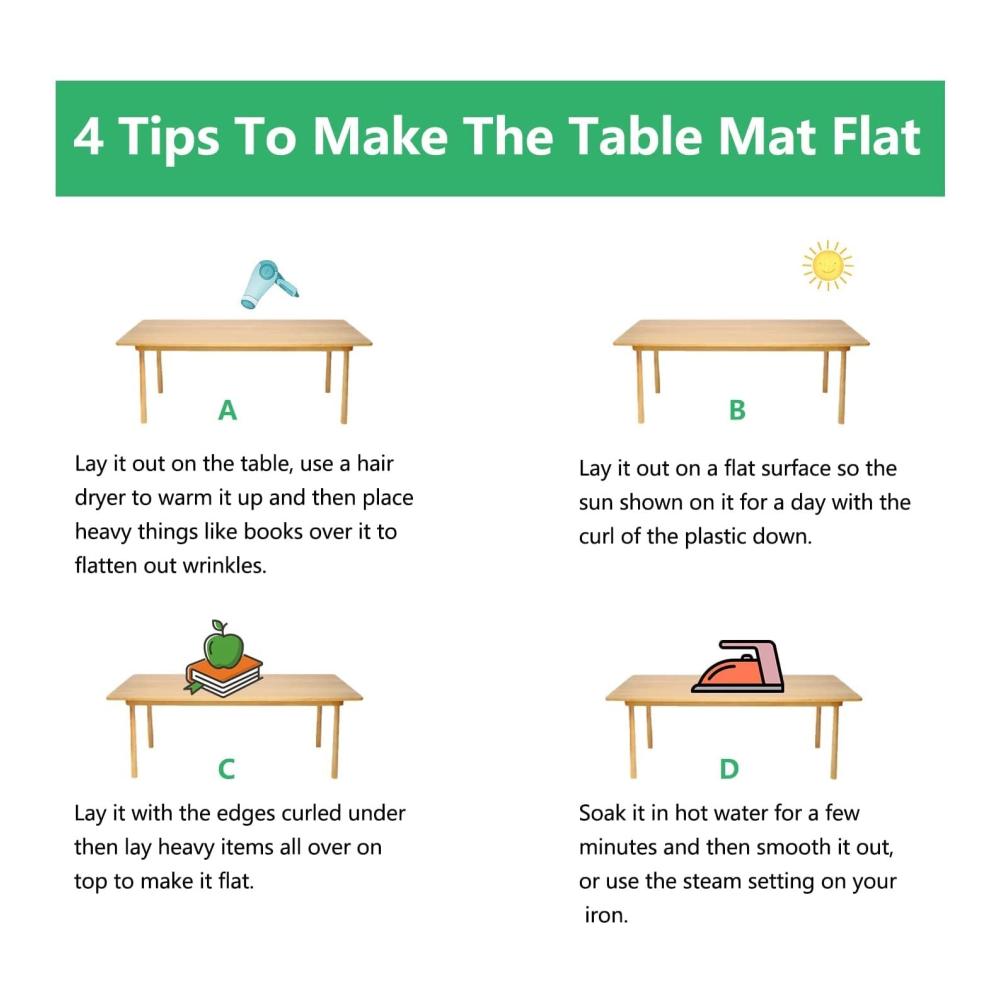 4 Tips To Make The Table Mat Flat

A

Lay it out on the table, use a hair dryer to warm it up and then place heavy things like books over it to flatten out wrinkles.

B

Lay it out on a flat surface so the sun shown on it for a day with the curl of the plastic down.

C

Lay it with the edges curled under then lay heavy items all over on top to make it flat.

D

Soak it in hot water for a few minutes and then smooth it out, or use the steam setting on your iron.