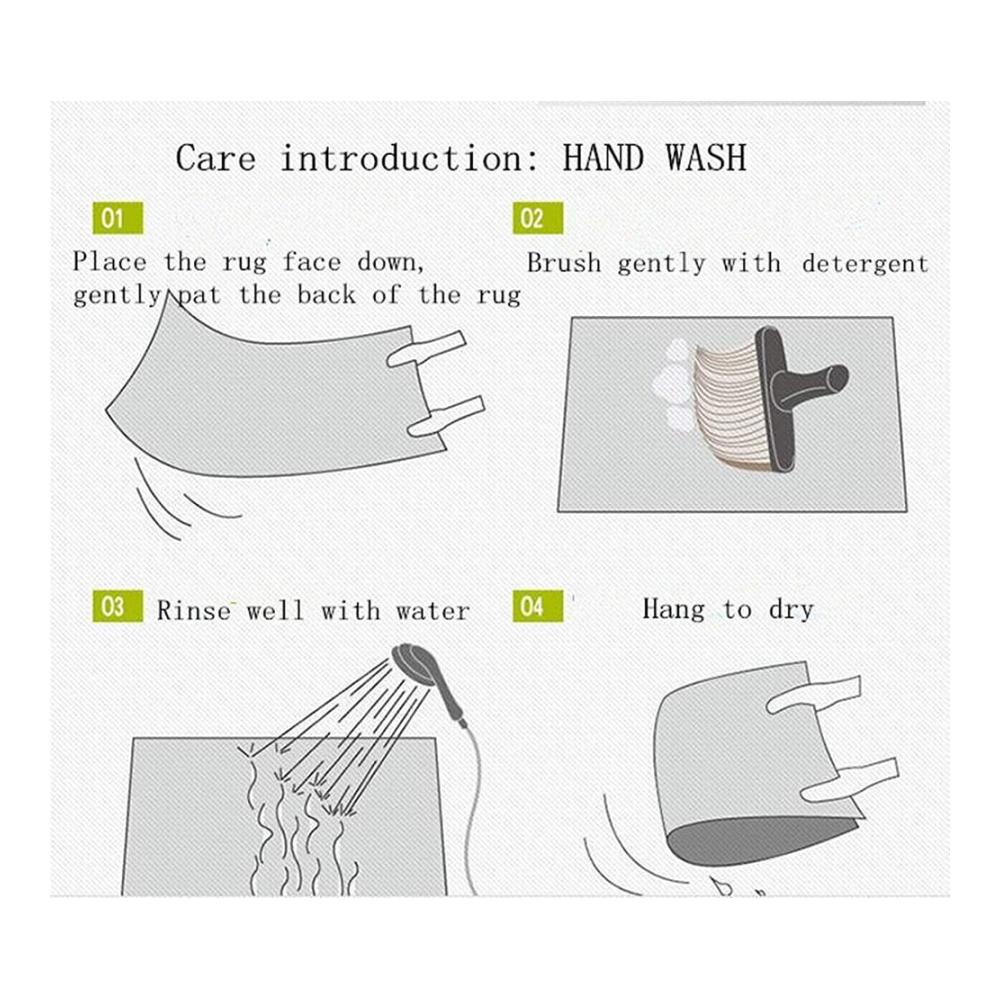 Care introduction: HAND WASH

01
Place the rug face down, gently pat the back of the rug

02
Brush gently with detergent

03 Rinse well with water

04 Hang to dry