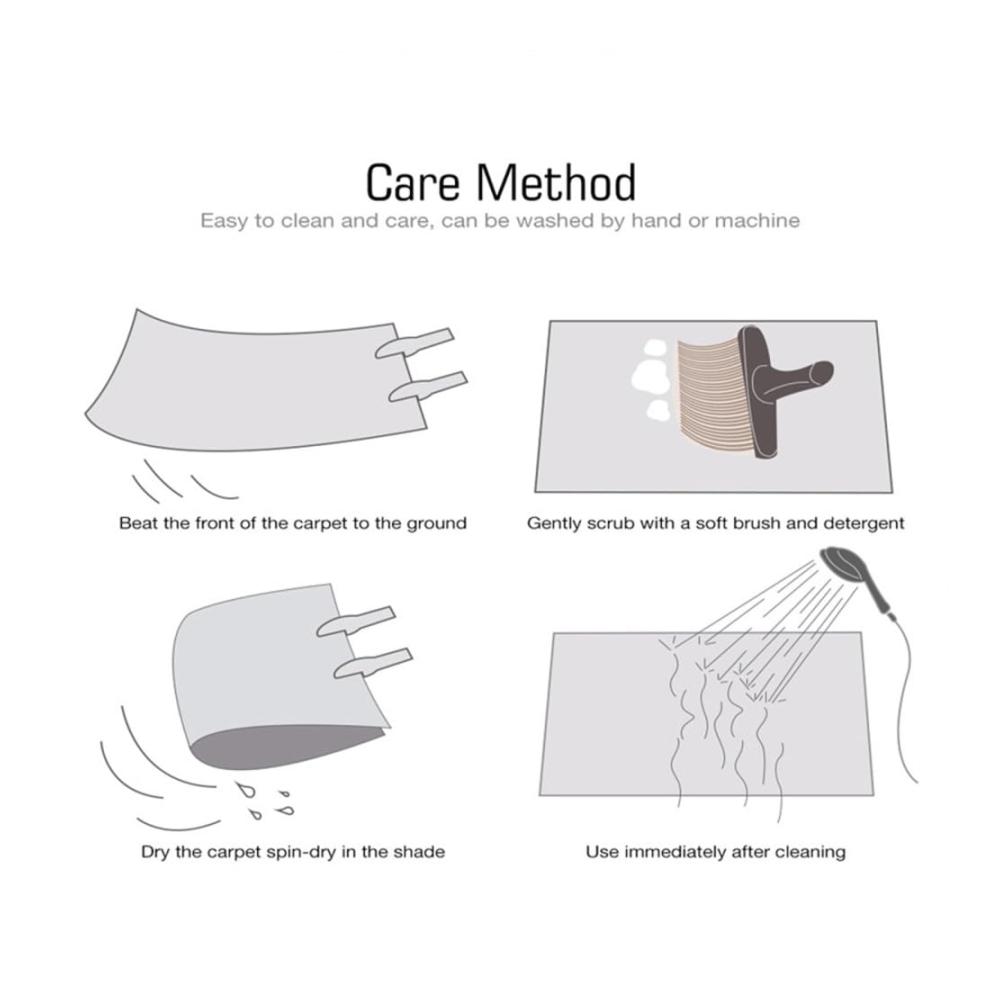 Care Method

Easy to clean and care, can be washed by hand or machine

Beat the front of the carpet to the ground

Gently scrub with a soft brush and detergent

Dry the carpet spin-dry in the shade

Use immediately after cleaning