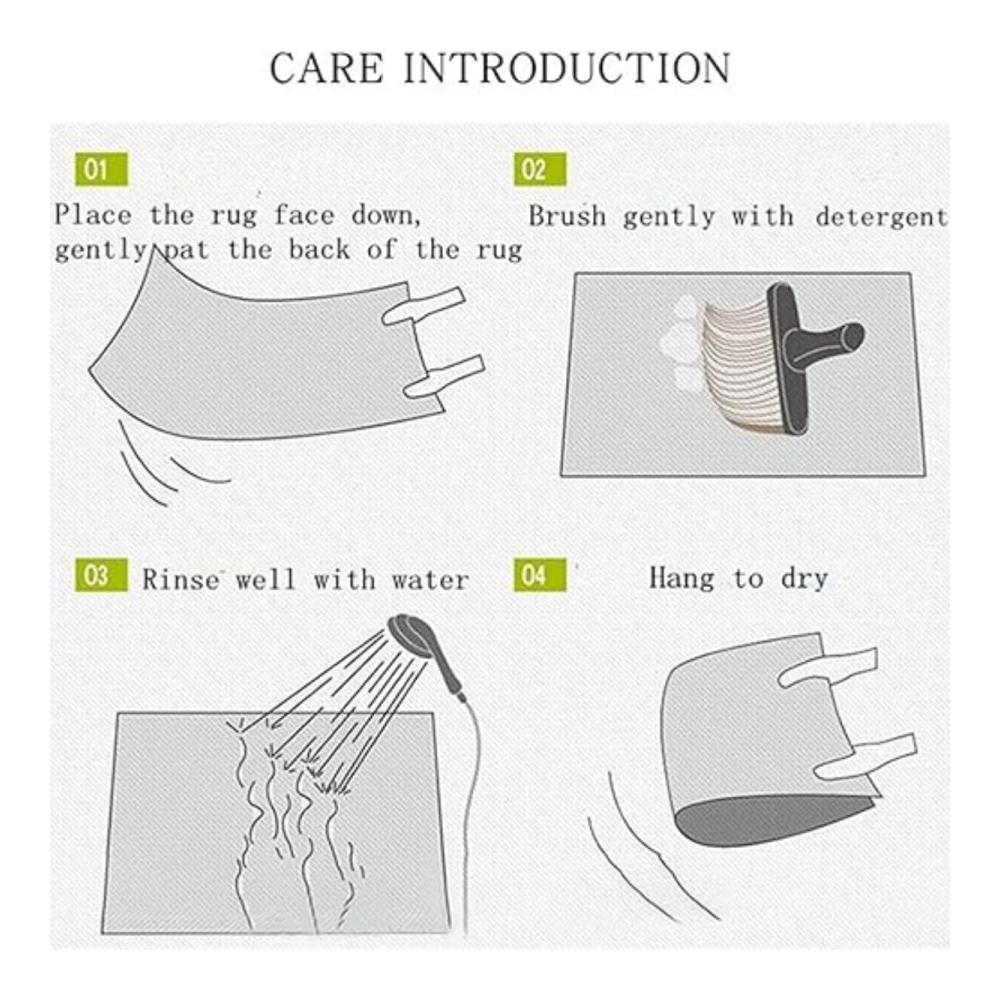 CARE INTRODUCTION

01
Place the rug face down, gently pat the back of the rug

02
Brush gently with detergent

03 Rinse well with water

04 Hang to dry