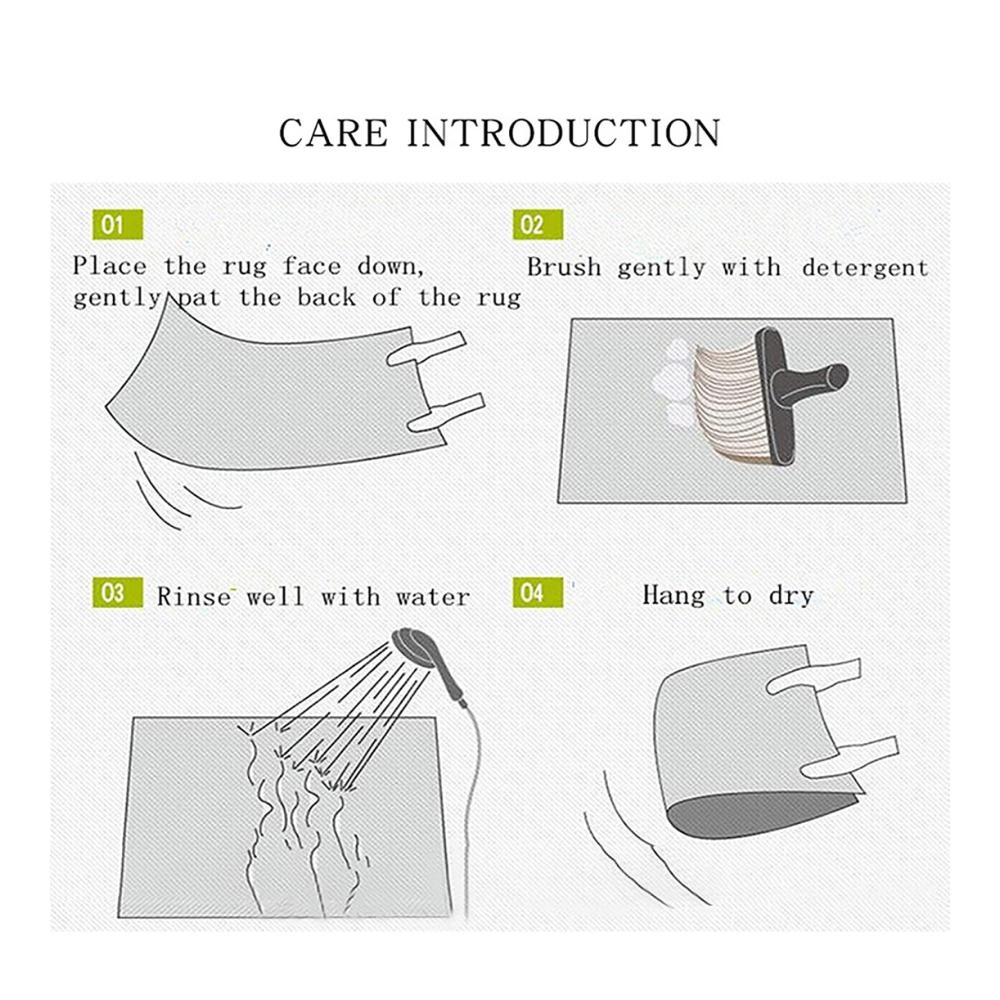 CARE INTRODUCTION

01
Place the rug face down, gently pat the back of the rug

02
Brush gently with detergent

03 Rinse well with water

04 Hang to dry