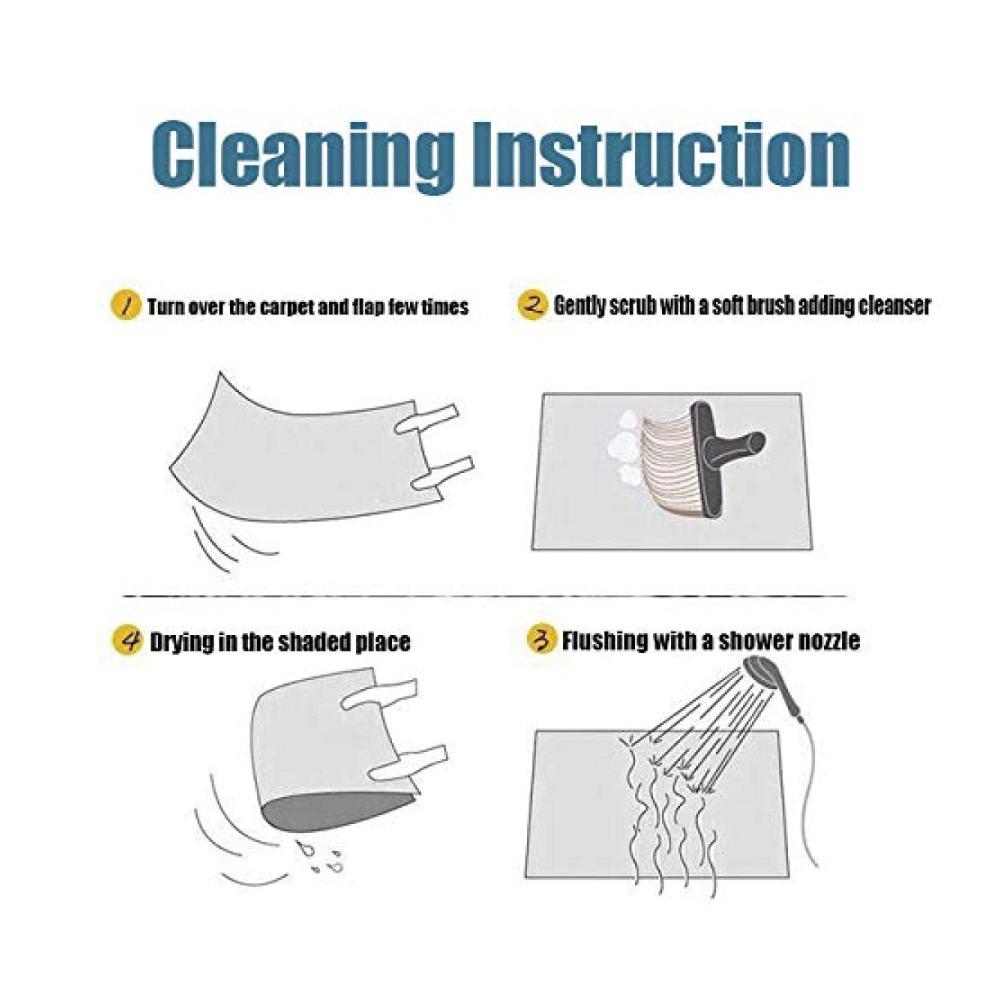 Cleaning Instruction

1 Turn over the carpet and flap few times

2 Gently scrub with a soft brush adding cleanser

4 Drying in the shaded place

3 Flushing with a shower nozzle