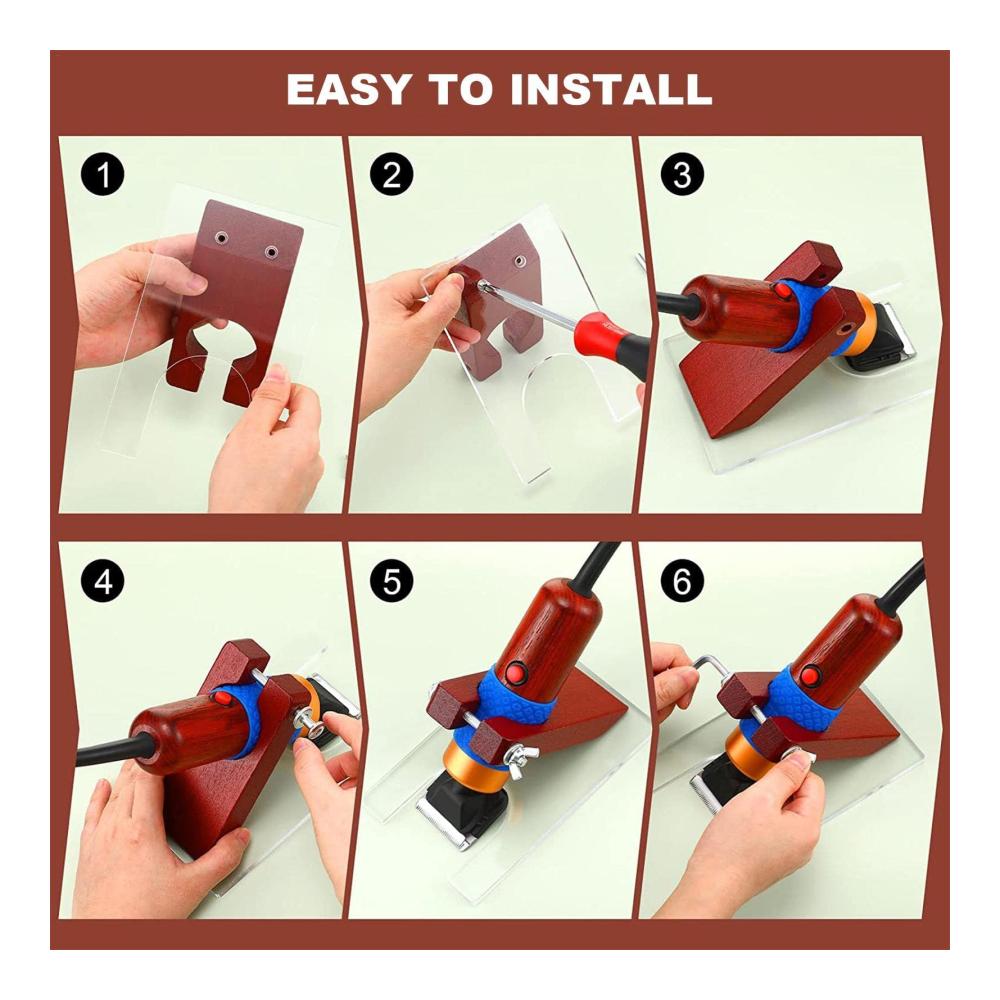 EASY TO INSTALL

1

2

3

4

5

6