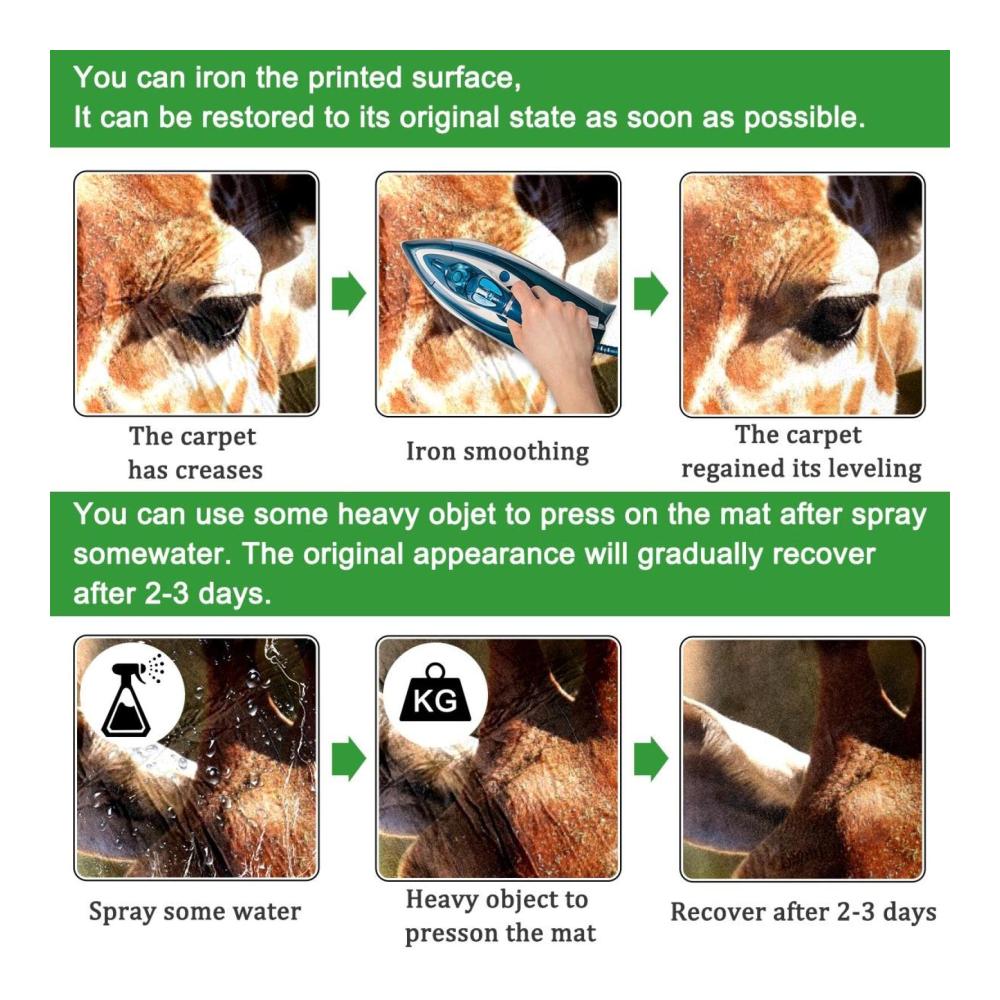 You can iron the printed surface,
It can be restored to its original state as soon as possible.

The carpet has creases

Iron smoothing

The carpet regained its leveling

You can use some heavy objet to press on the mat after spray somewater. The original appearance will gradually recover after 2-3 days.

KG

Spray some water

Heavy object to presson the mat

Recover after 2-3 days